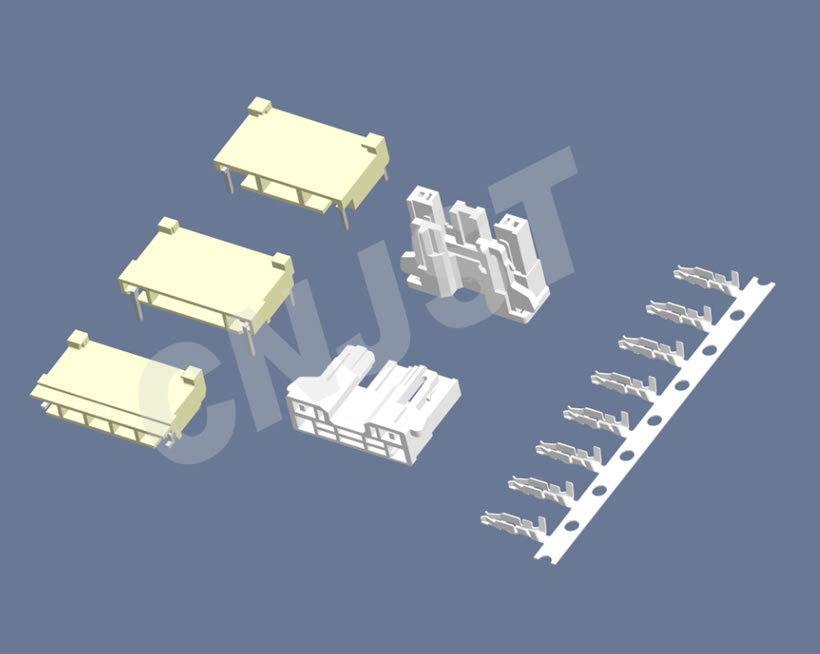 CNJST